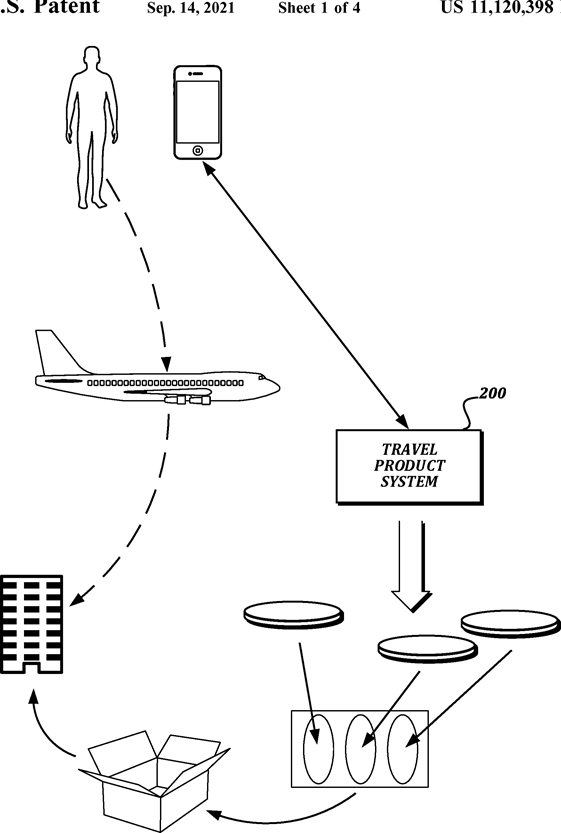 .S. Patent Sep. 14, 2021 Sheet 1 of 4 US 11,120,398

200

TRAVEL PRODUCT SYSTEM